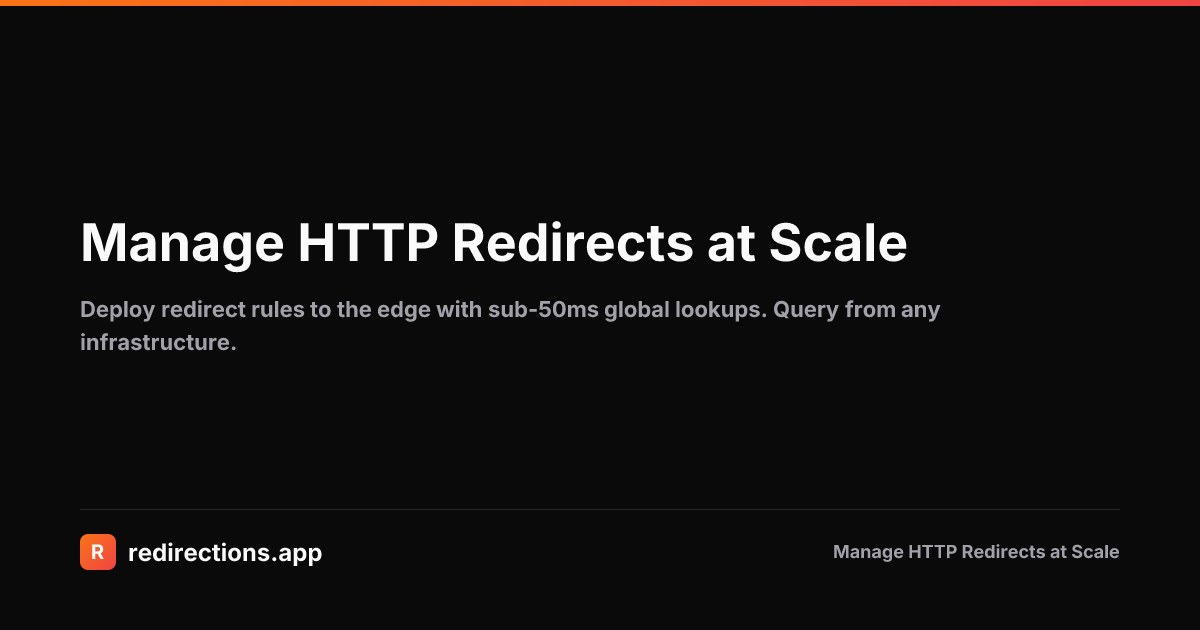 Manage HTTP Redirects at Scale

Deploy redirect rules to the edge with sub-50ms global lookups. Query from any infrastructure.

R redirections.app

Manage HTTP Redirects at Scale