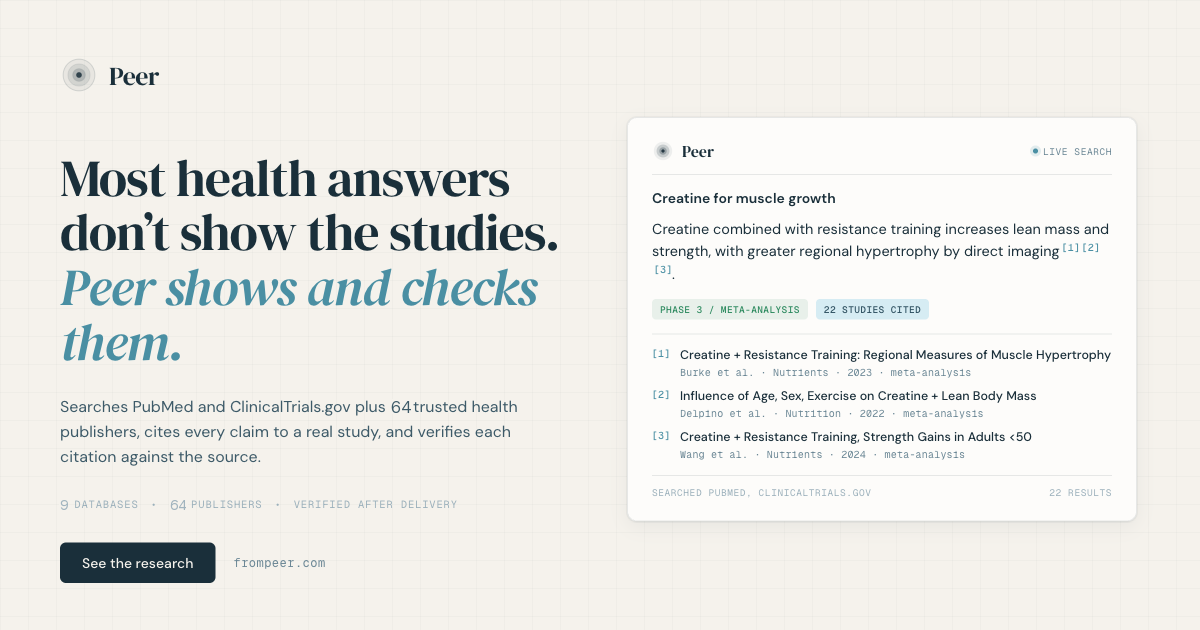 Peer

Most health answers don't show the studies. Peer shows and checks them.

Searches PubMed and ClinicalTrials.gov plus 64 trusted health publishers, cites every claim to a real study, and verifies each citation against the source.

9 DATABASES · 64 PUBLISHERS · VERIFIED AFTER DELIVERY

See the research

frompeer.com

Peer

LIVE SEARCH

Creatine for muscle growth

Creatine combined with resistance training increases lean mass and strength, with greater regional hypertrophy by direct imaging [1][2][3].

PHASE 3 / META-ANALYSIS

22 STUDIES CITED

[1] Creatine + Resistance Training: Regional Measures of Muscle Hypertrophy
Burke et al. · Nutrients · 2023 · meta-analysis

[2] Influence of Age, Sex, Exercise on Creatine + Lean Body Mass
Delpino et al. · Nutrition · 2022 · meta-analysis

[3] Creatine + Resistance Training, Strength Gains in Adults <50
Wang et al. · Nutrients · 2024 · meta-analysis

SEARCHED PUBMED, CLINICALTRIALS.GOV

22 RESULTS